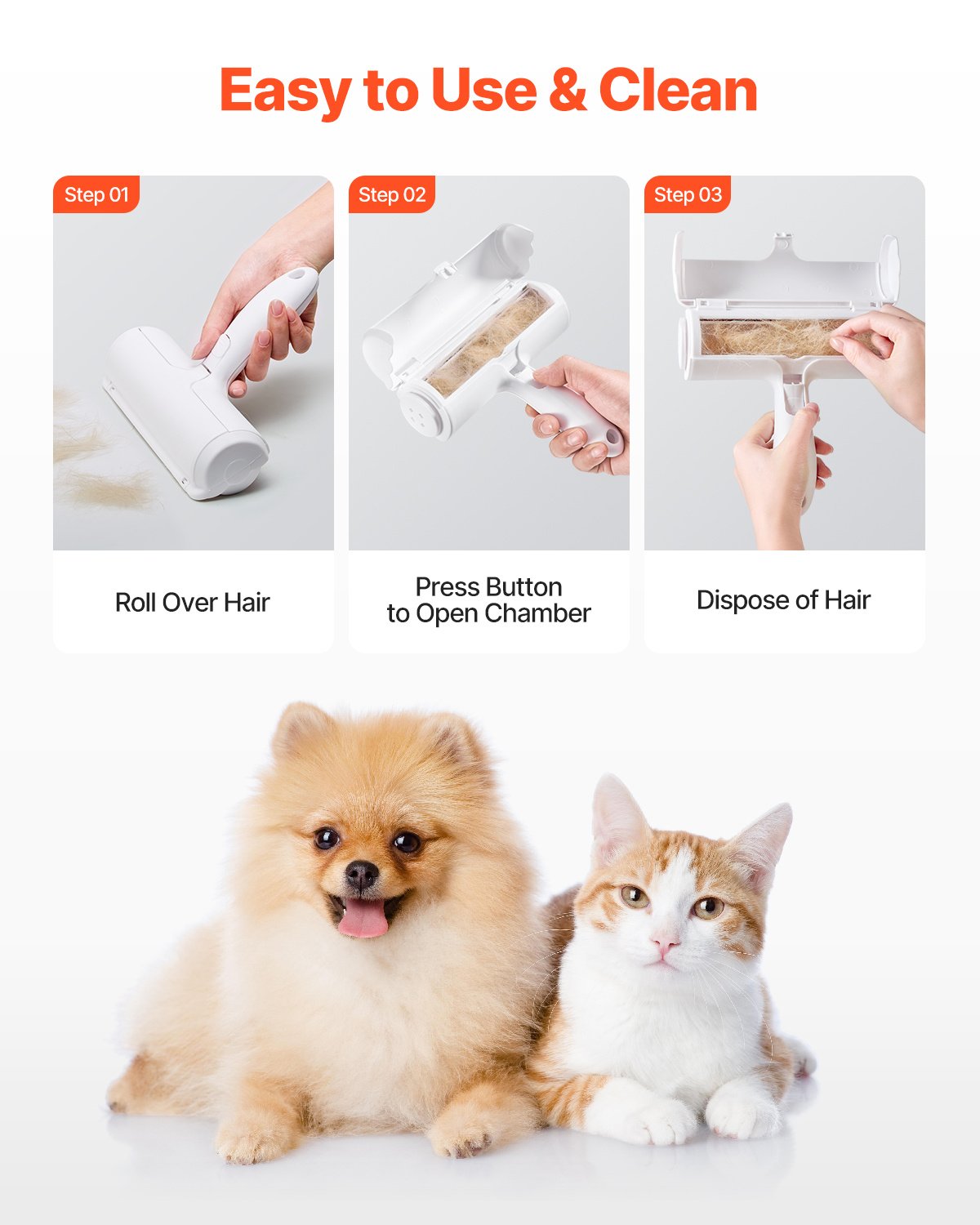 Easy to Use & Clean

Step 01

Roll Over Hair

Step 02

Press Button to Open Chamber

Step 03

Dispose of Hair